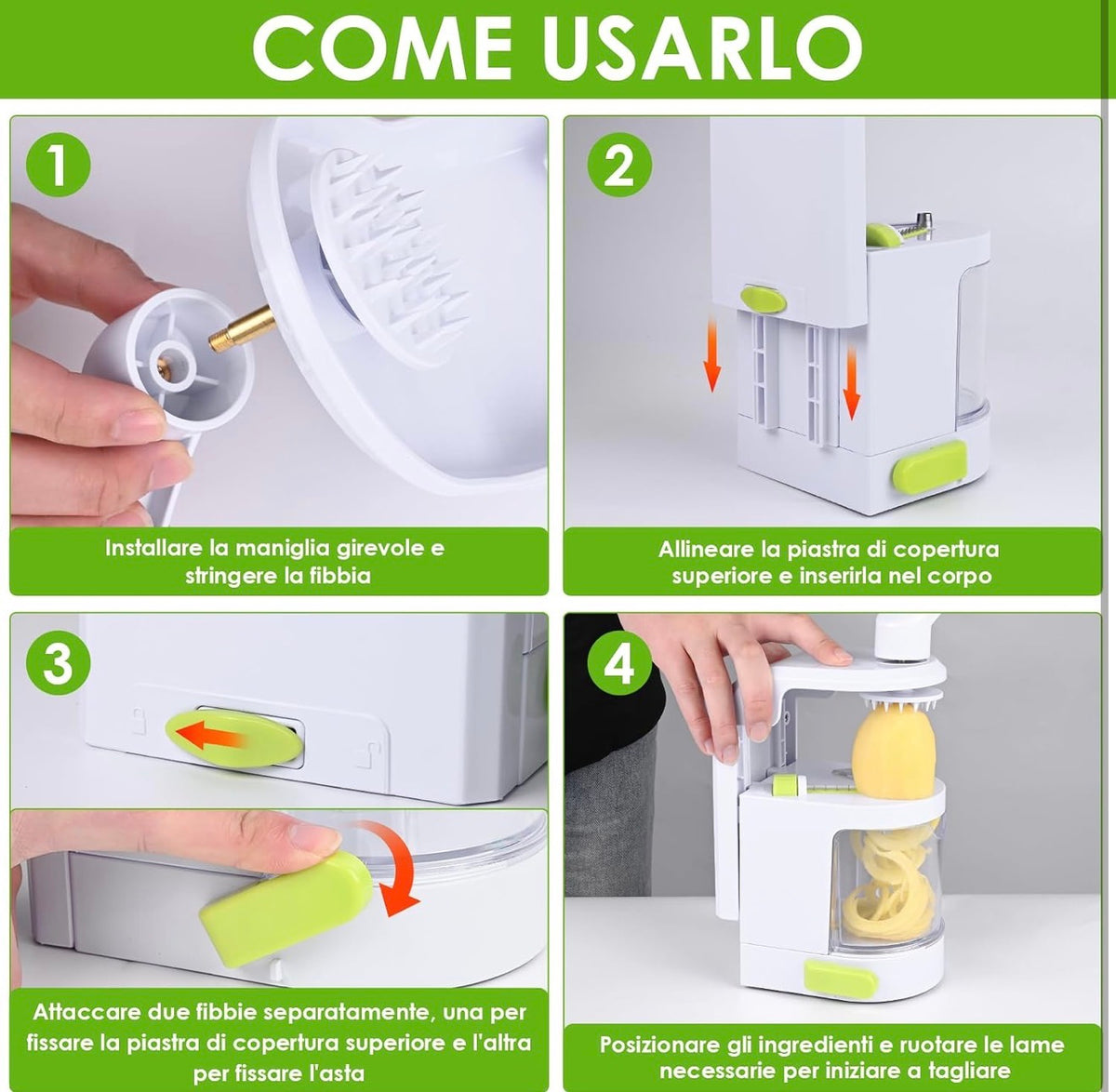 COME USARLO

1

Installare la maniglia girevole e stringere la fibbia

2

Allineare la piastra di copertura superiore e inserirla nel corpo

3

Attaccare due fibbie separatamente, una per fissare la piastra di copertura superiore e l'altra per fissare l'asta

4

Posizionare gli ingredienti e ruotare le lame necessarie per iniziare a tagliare